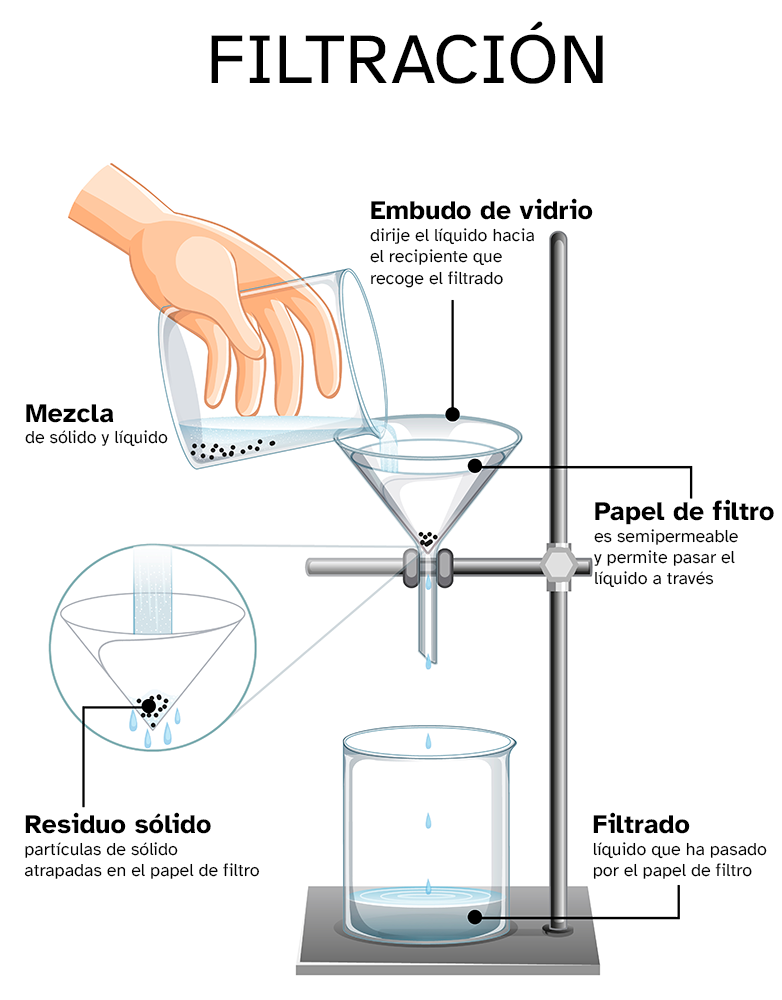 FILTRACIÓN

Embudo de vidrio
dirije el líquido hacia el recipiente que recoge el filtrado

Mezcla
de sólido y líquido

Papel de filtro
es semipermeable y permite pasar el líquido a través

Residuo sólido
partículas de sólido atrapadas en el papel de filtro

Filtrado
líquido que ha pasado por el papel de filtro